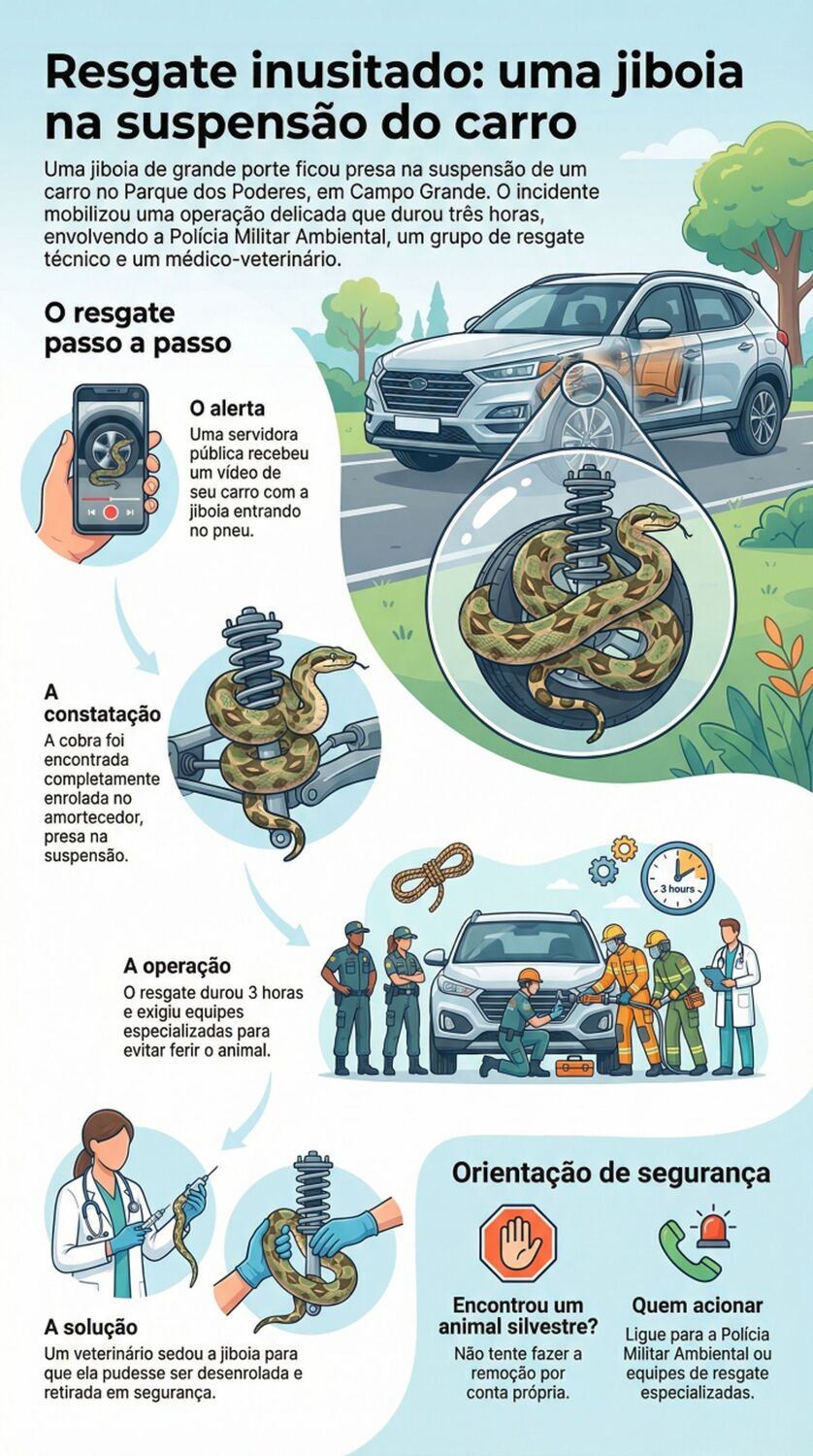 Resgate inusitado: uma jiboia na suspensão do carro

Uma jiboia de grande porte ficou presa na suspensão de um carro no Parque dos Poderes, em Campo Grande. O incidente mobilizou uma operação delicada que durou três horas, envolvendo a Polícia Militar Ambiental, um grupo de resgate técnico e um médico-veterinário.

O resgate passo a passo

O alerta
Uma servidora pública recebeu um vídeo de seu carro com a jiboia entrando no pneu.

A constatação
A cobra foi encontrada completamente enrolada no amortecedor, presa na suspensão.

3 hours

A operação
O resgate durou 3 horas e exigiu equipes especializadas para evitar ferir o animal.

A solução
Um veterinário sedou a jiboia para que ela pudesse ser desenrolada e retirada em segurança.

Orientação de segurança

Encontrou um animal silvestre?
Não tente fazer a remoção por conta própria.

Quem acionar
Ligue para a Polícia Militar Ambiental ou equipes de resgate especializadas.